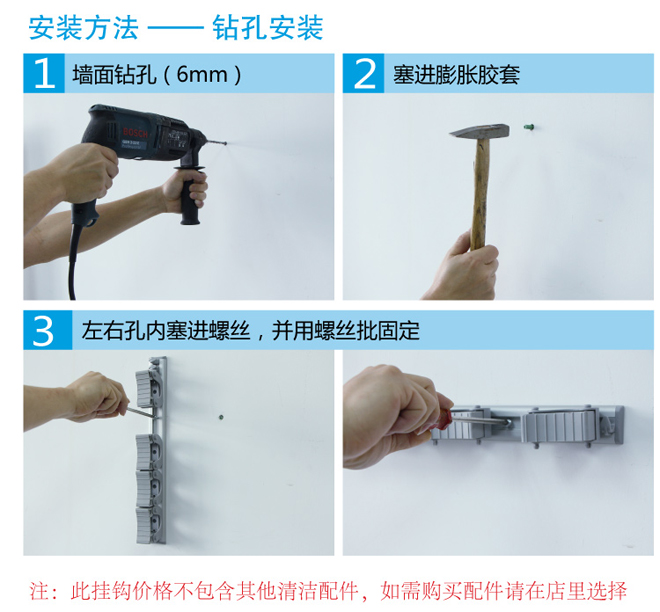 安装方法 —— 钻孔安装

1 墙面钻孔（6mm）

BOSCH

2 塞进膨胀胶套

3 左右孔内塞进螺丝，并用螺丝批固定

注：此挂钩价格不包含其他清洁配件，如需购买配件请在店里选择