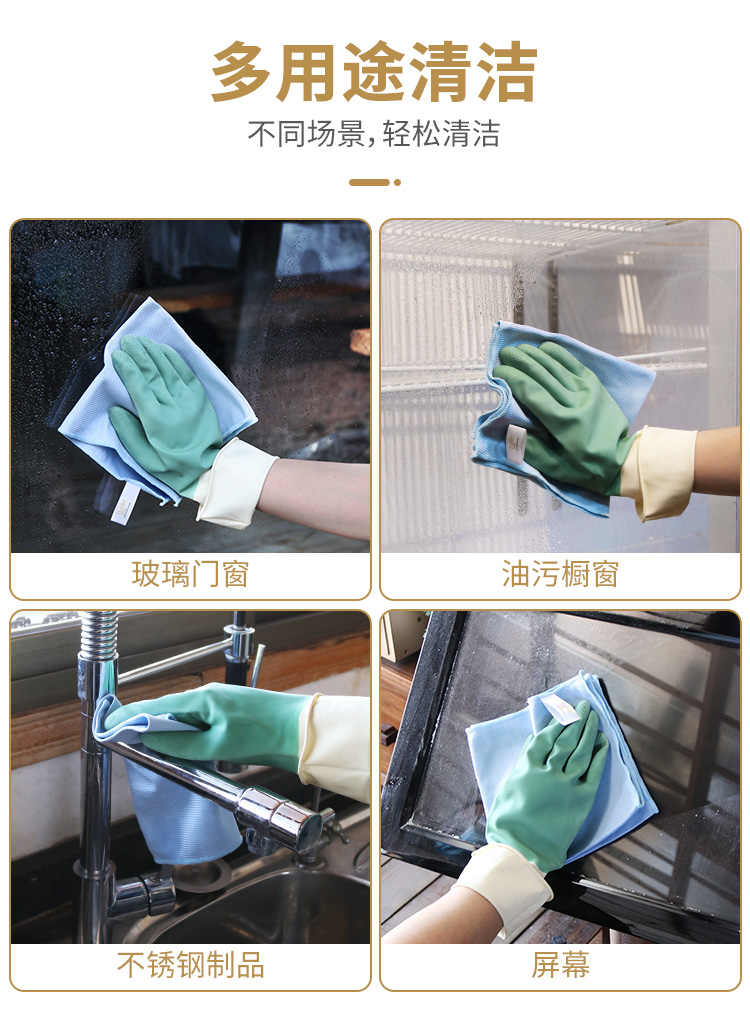 多用途清洁

不同场景，轻松清洁

玻璃门窗

油污橱窗

不锈钢制品

屏幕