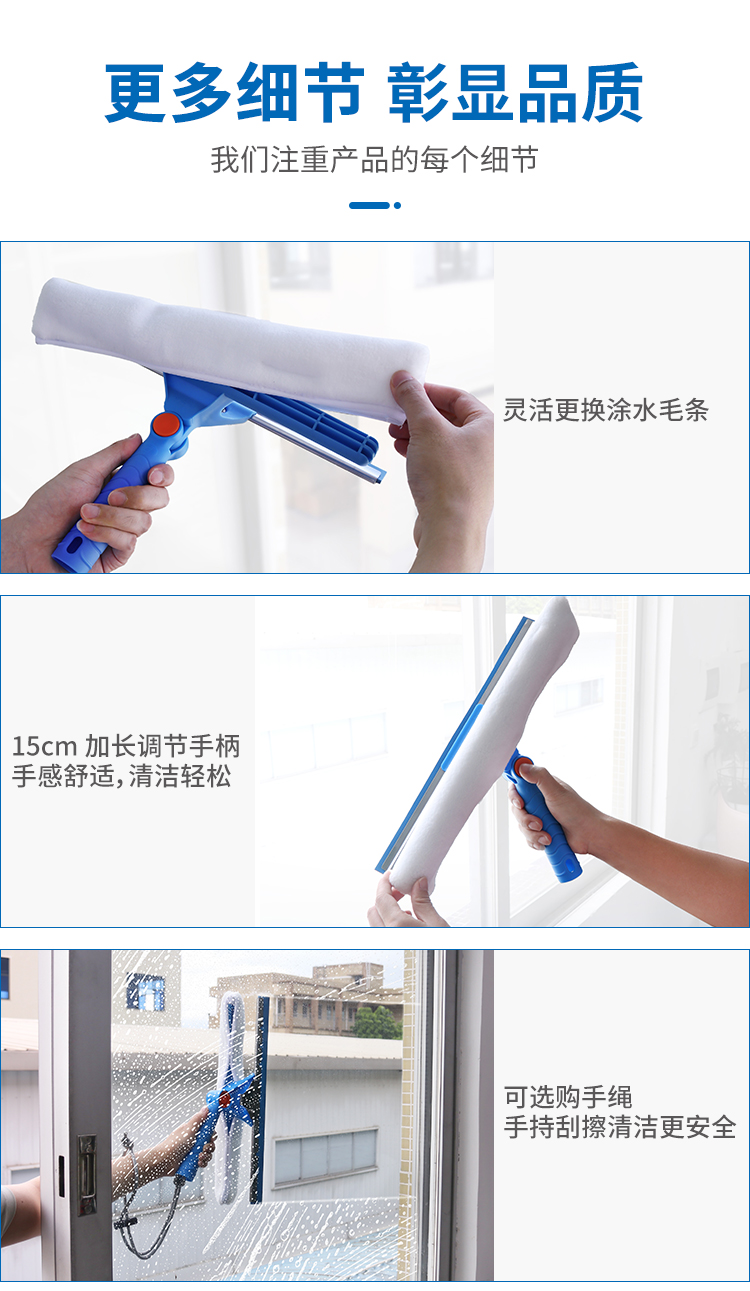 更多细节 彰显品质

我们注重产品的每个细节

灵活更换涂水毛条

15cm 加长调节手柄
手感舒适,清洁轻松

可选购手绳
手持刮擦清洁更安全