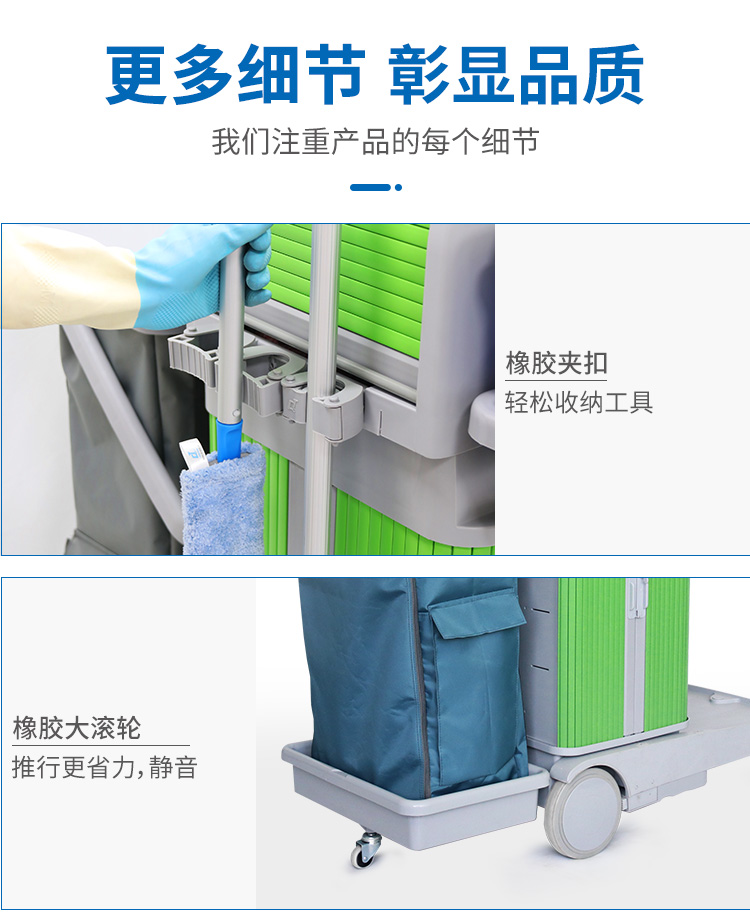 更多细节 彰显品质

我们注重产品的每个细节

橡胶夹扣

轻松收纳工具

橡胶大滚轮

推行更省力，静音