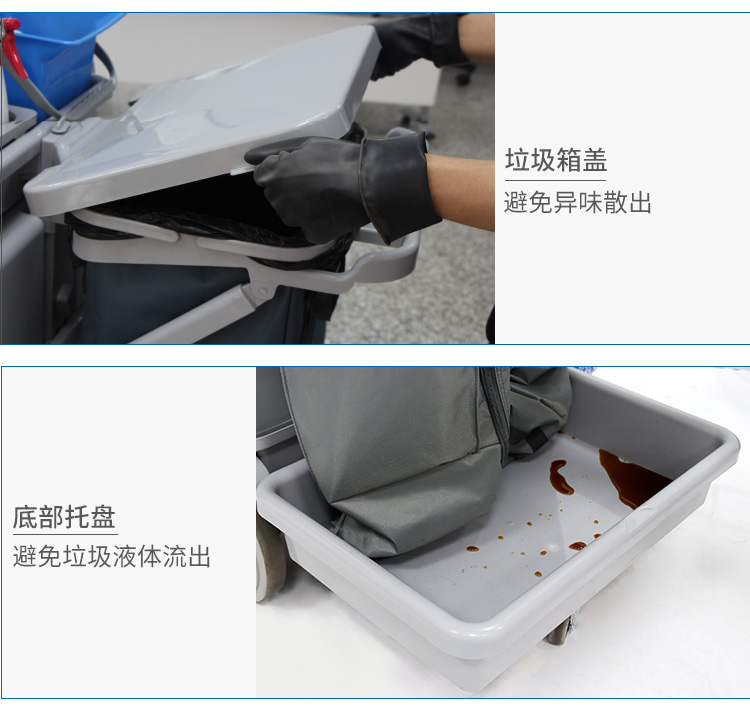 垃圾箱盖
避免异味散出

底部托盘
避免垃圾液体流出