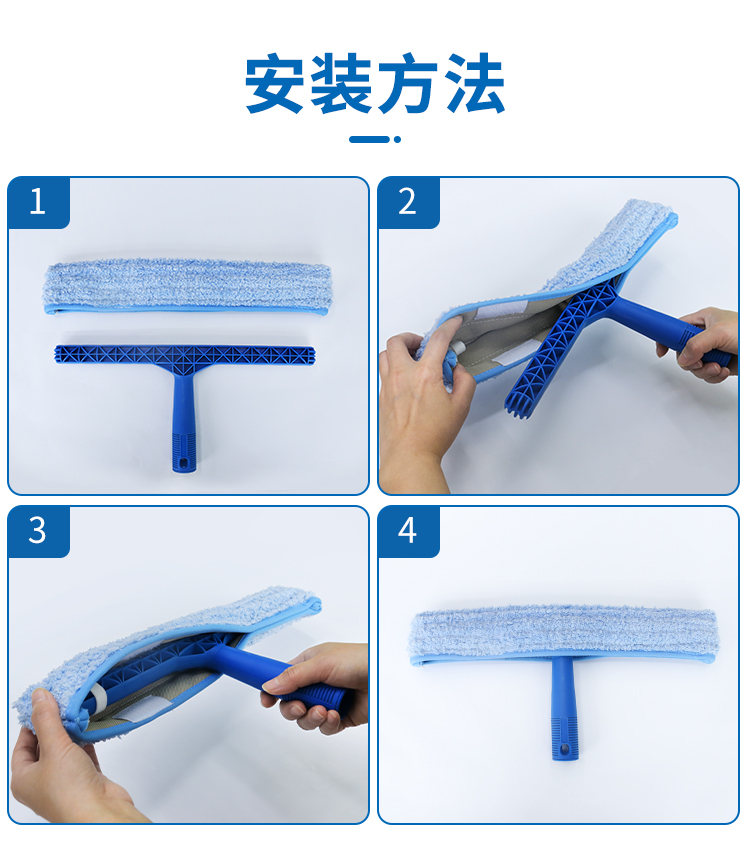 安装方法

1

2

3

4