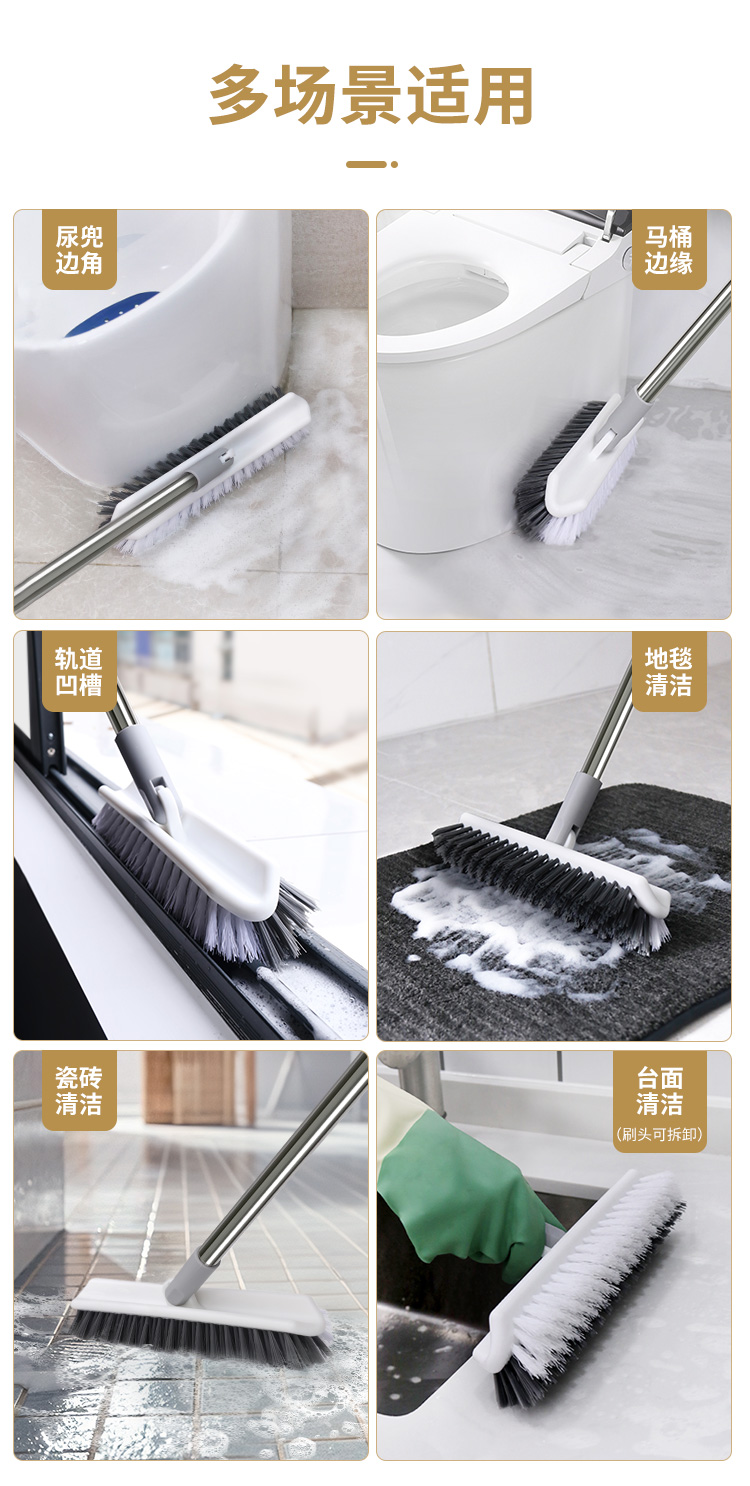 多场景适用

尿兜边角

马桶边缘

轨道凹槽

地毯清洁

瓷砖清洁

台面清洁
(刷头可拆卸)