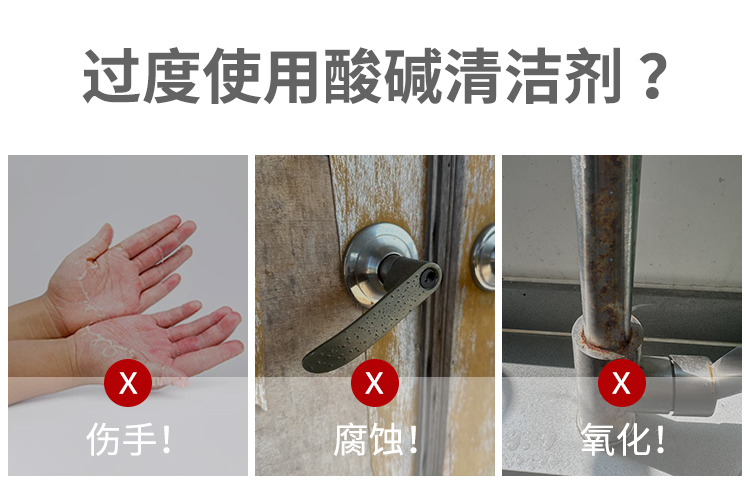 过度使用酸碱清洁剂？

X
伤手！

X
腐蚀！

X
氧化！