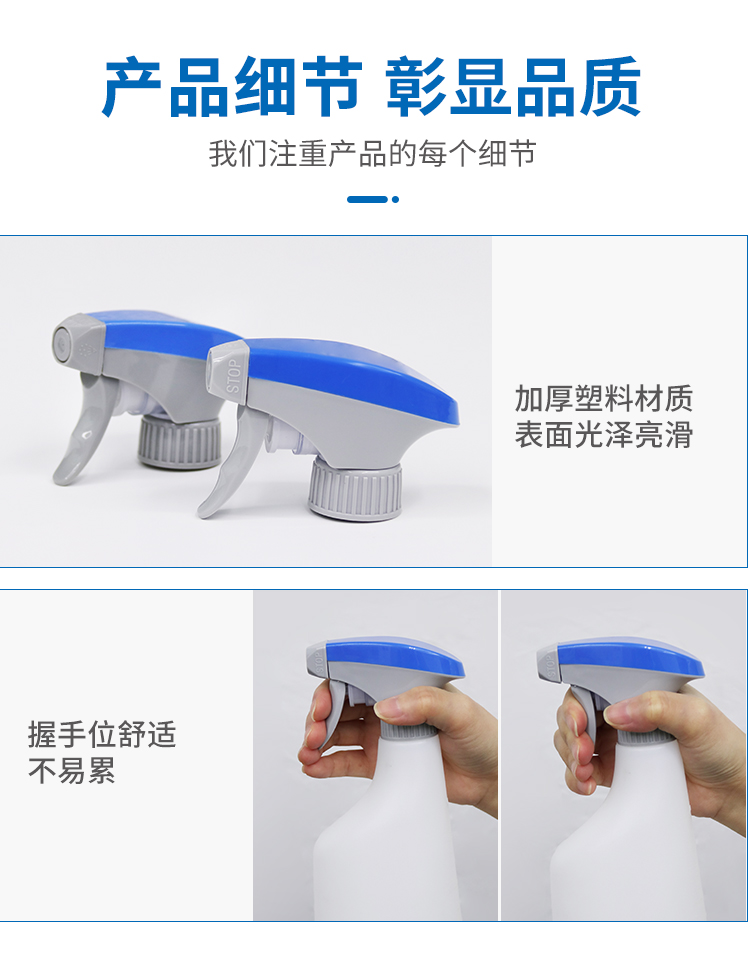 产品细节 彰显品质

我们注重产品的每个细节

STOP

加厚塑料材质
表面光泽亮滑

握手位舒适
不易累