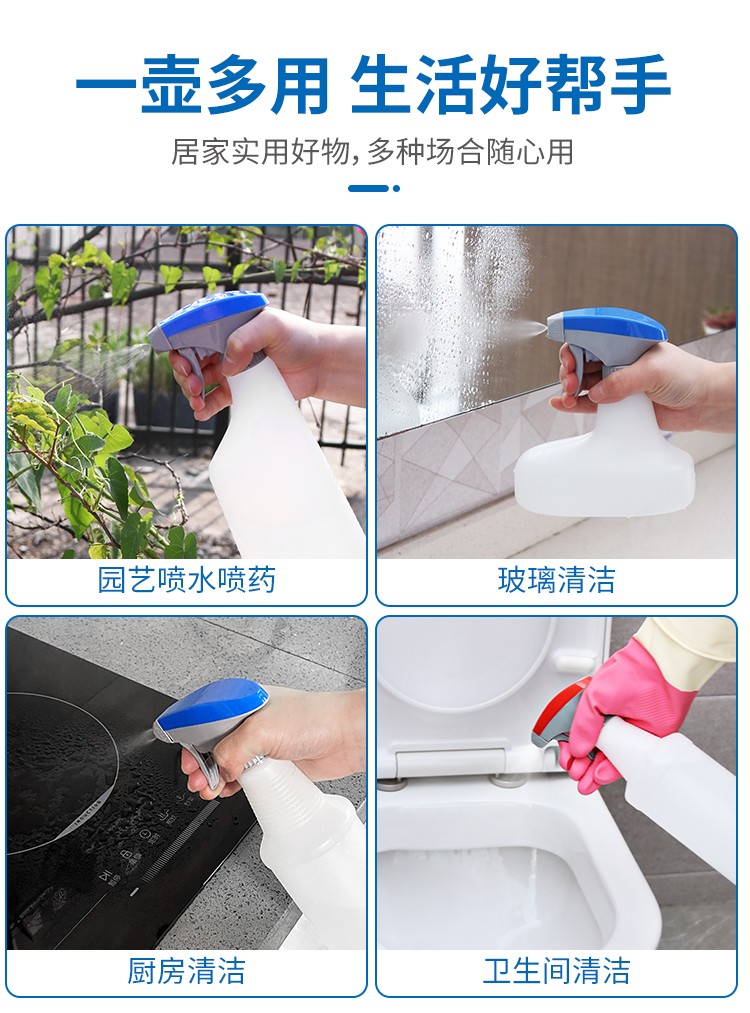 一壶多用 生活好帮手

居家实用好物，多种场合随心用

园艺喷水喷药

玻璃清洁

厨房清洁

卫生间清洁