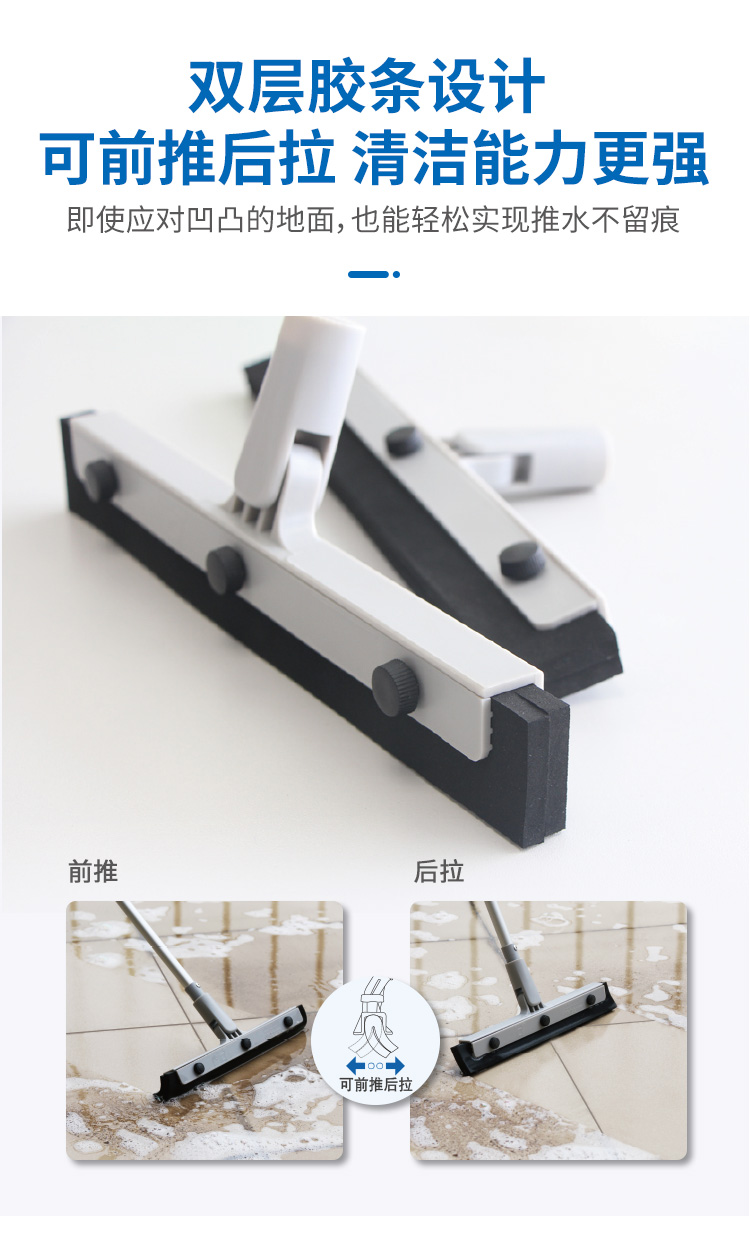 双层胶条设计
可前推后拉 清洁能力更强

即使应对凹凸的地面,也能轻松实现推水不留痕

前推

后拉

可前推后拉