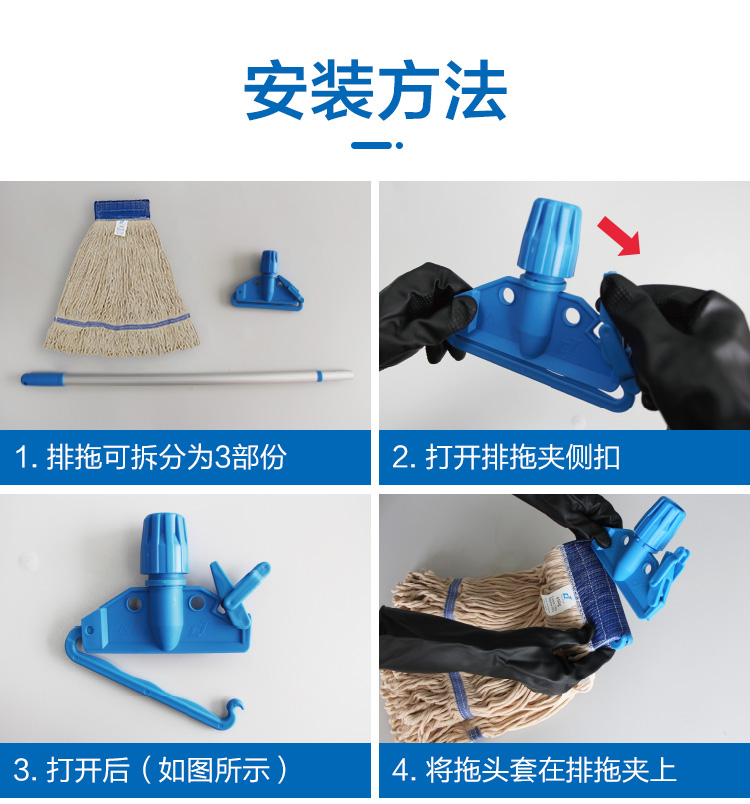 安装方法

1. 排拖可拆分为3部份

2. 打开排拖夹侧扣

3. 打开后（如图所示）

4. 将拖头套在排拖夹上