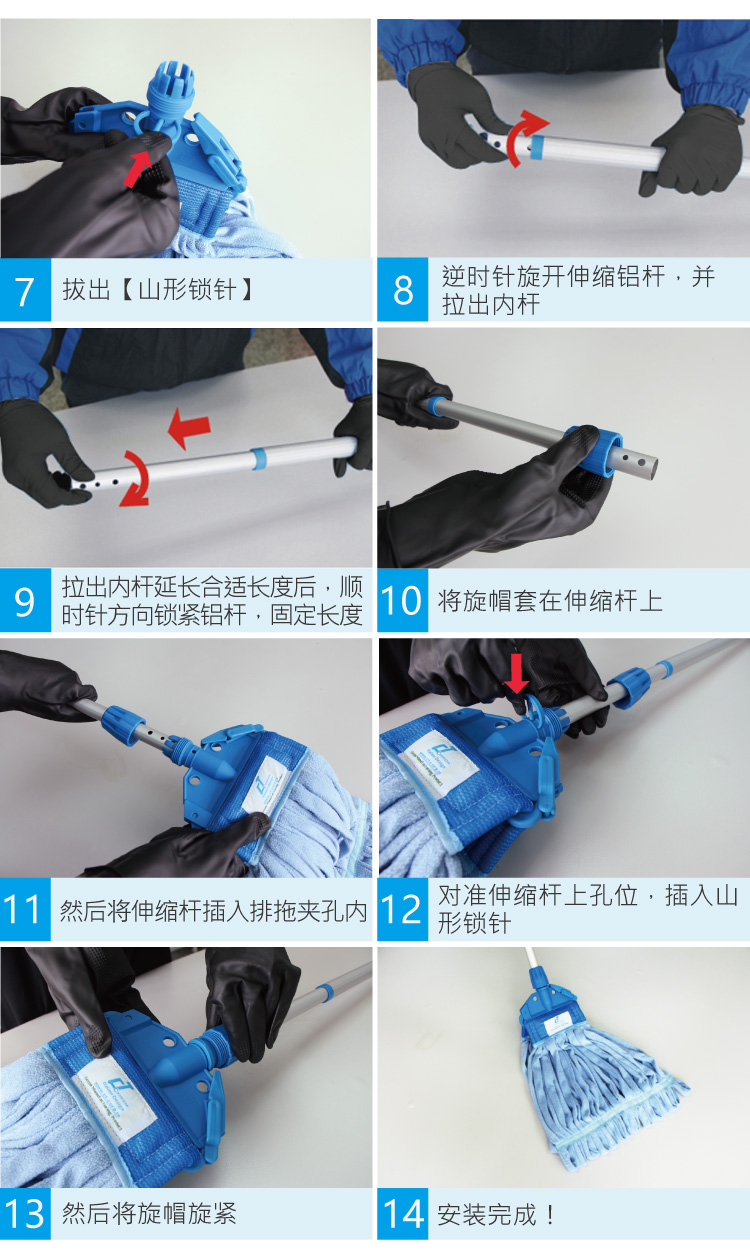 7 拔出【山形锁针】

8 逆时针旋开伸缩铝杆，并拉出内杆

9 拉出内杆延长合适长度后，顺时针方向锁紧铝杆，固定长度

10 将旋帽套在伸缩杆上

11 然后将伸缩杆插入排拖夹孔内

12 对准伸缩杆上孔位，插入山形锁针

13 然后将旋帽旋紧

14 安装完成！