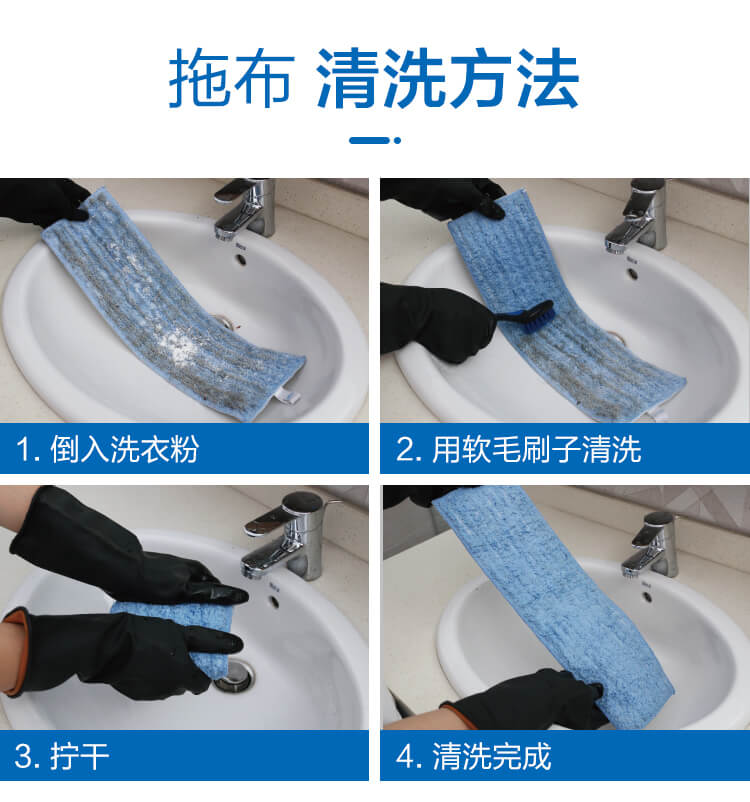 拖布 清洗方法

1. 倒入洗衣粉

2. 用软毛刷子清洗

3. 拧干

4. 清洗完成