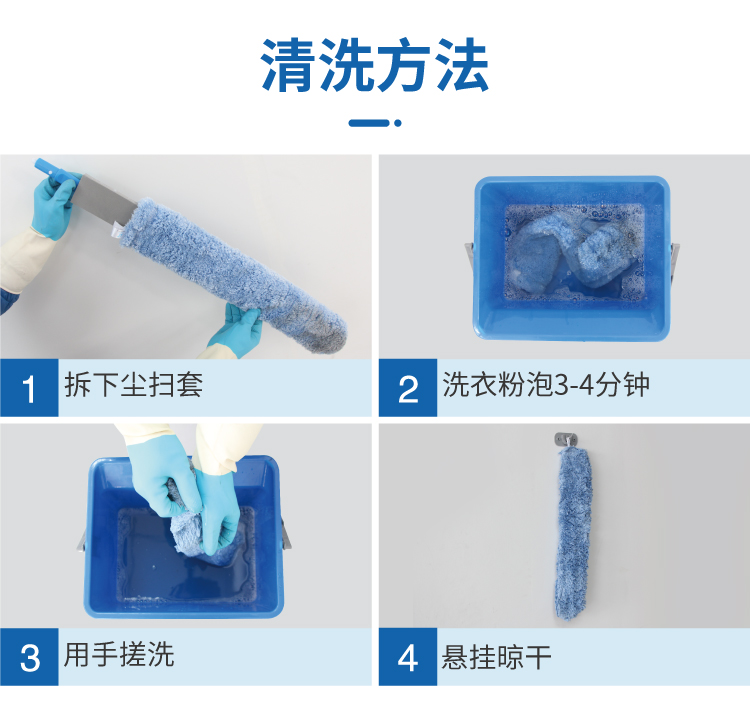 清洗方法

1 拆下尘扫套

2 洗衣粉泡3-4分钟

3 用手搓洗

4 悬挂晾干