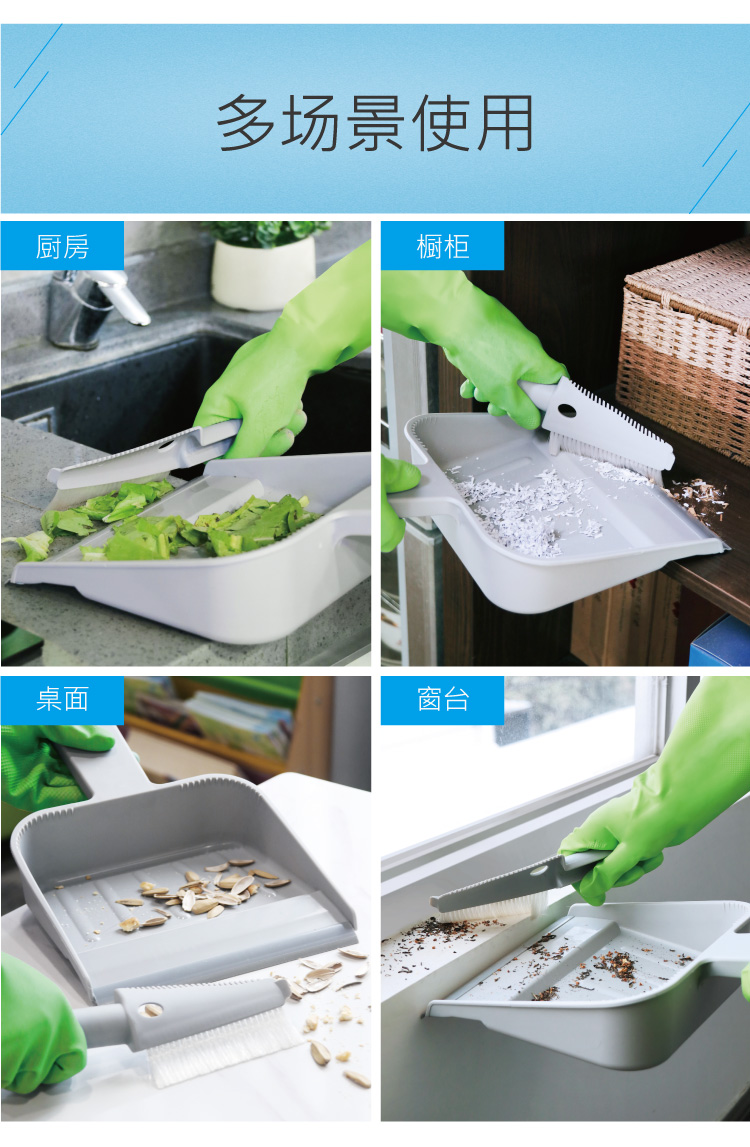 多场景使用

厨房

橱柜

桌面

窗台