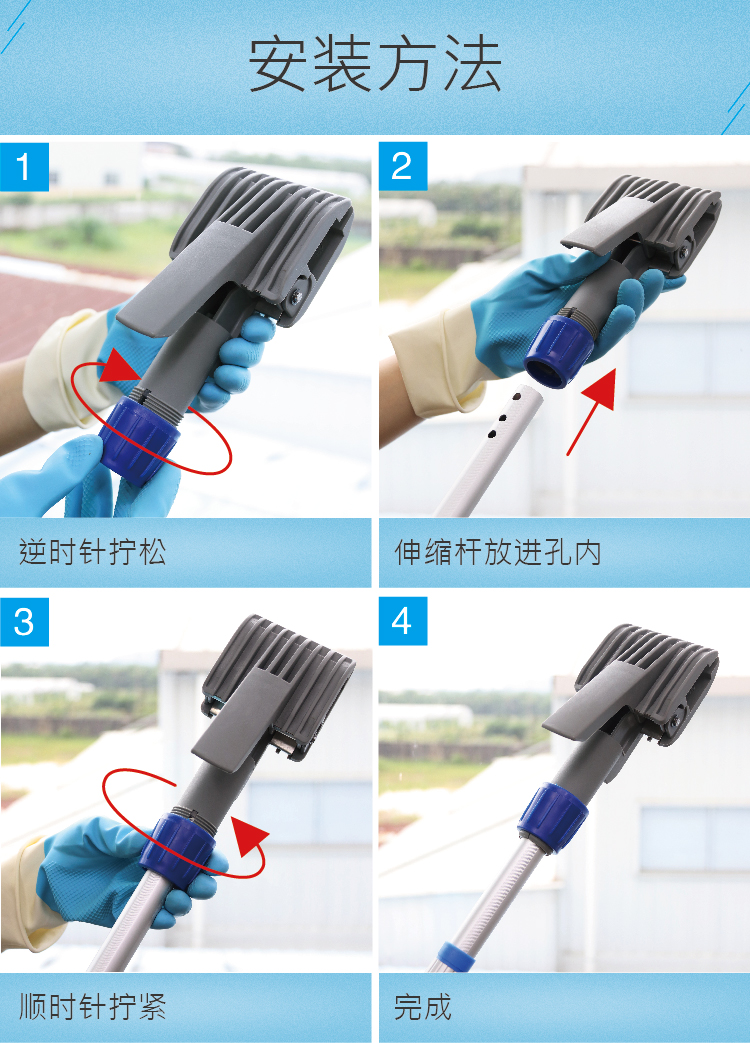 安装方法

1

逆时针拧松

2

伸缩杆放进孔内

3

顺时针拧紧

4

完成