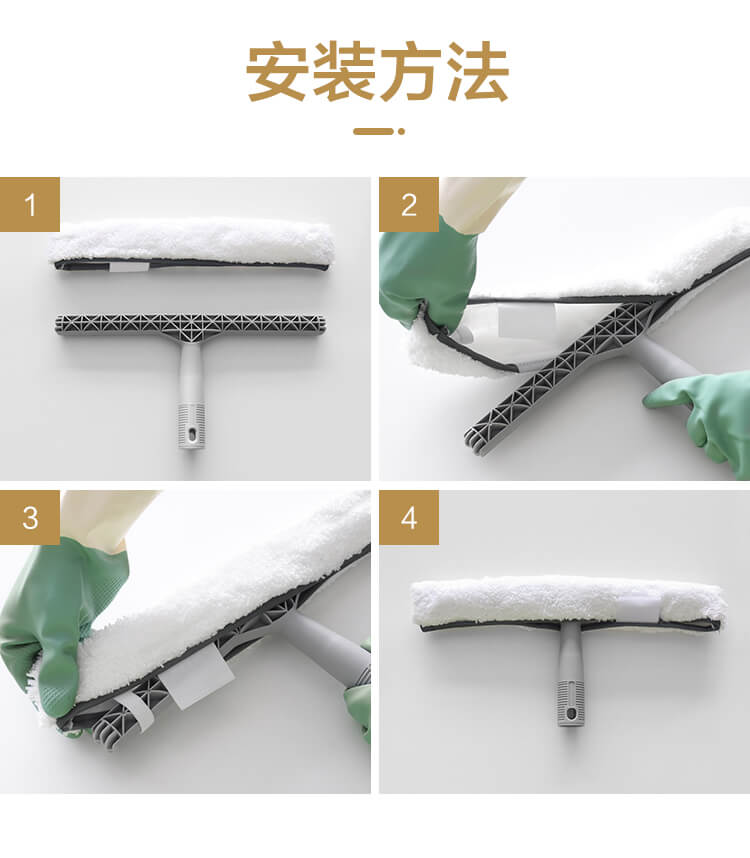 安装方法

1

2

3

4