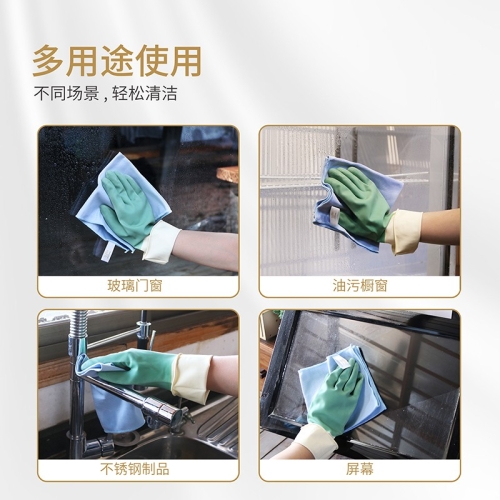 多用途使用

不同场景，轻松清洁

玻璃门窗

油污橱窗

不锈钢制品

屏幕