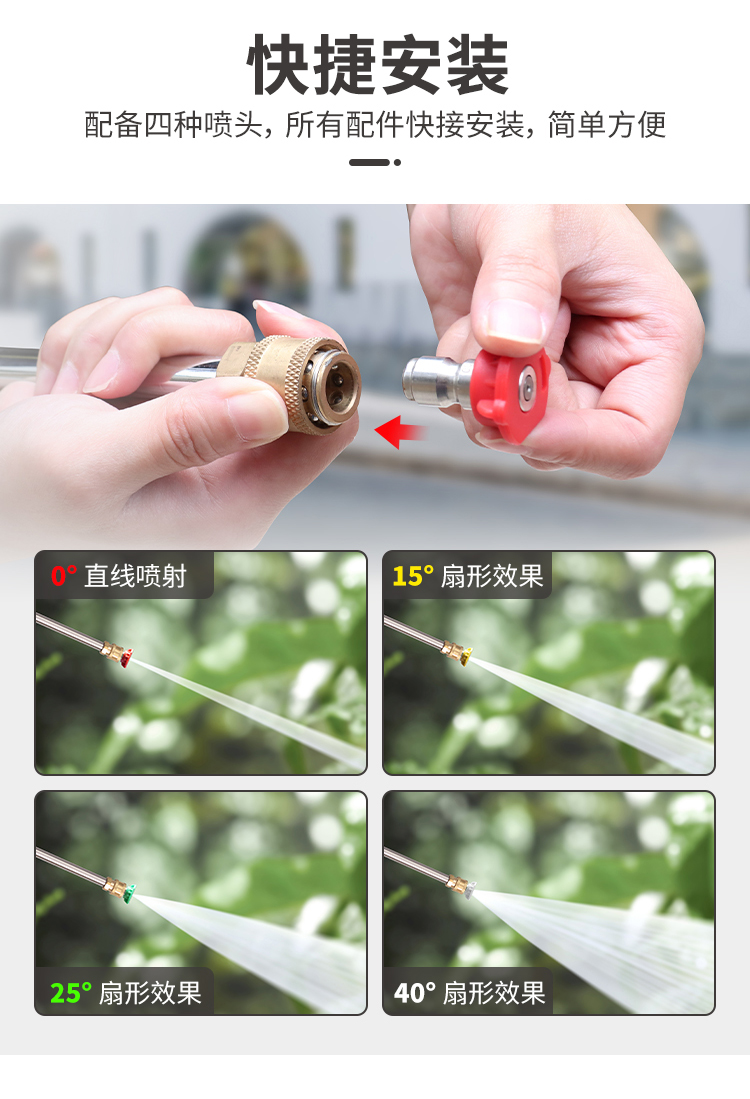 快捷安装

配备四种喷头，所有配件快接安装，简单方便

0° 直线喷射

15° 扇形效果

25° 扇形效果

40° 扇形效果