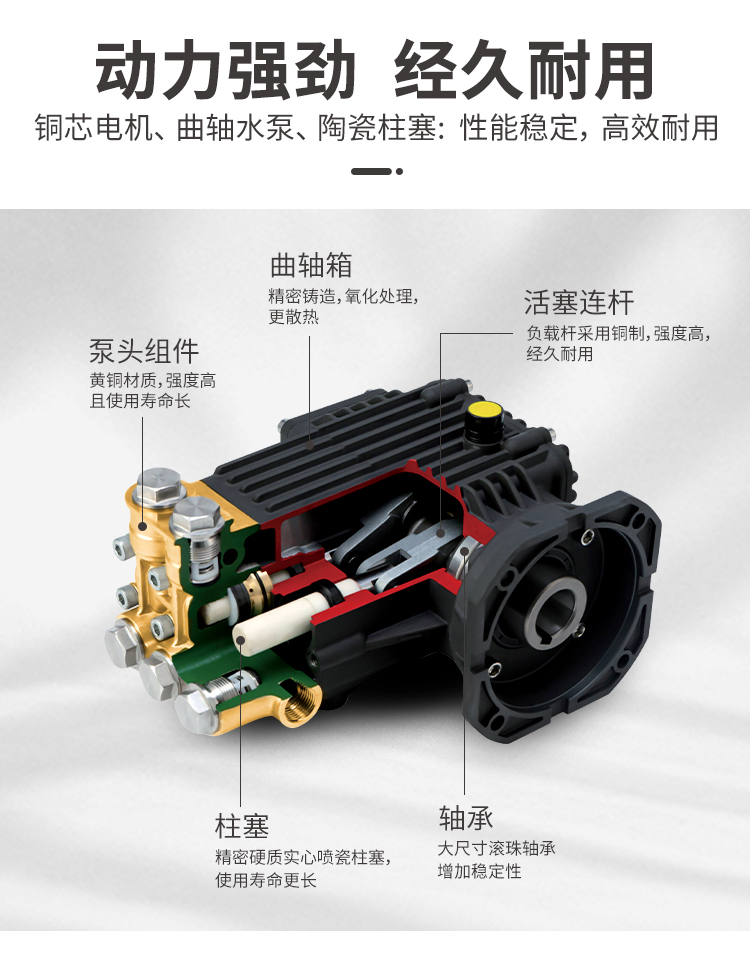 动力强劲 经久耐用

铜芯电机、曲轴水泵、陶瓷柱塞：性能稳定，高效耐用

曲轴箱
精密铸造，氧化处理，更散热

活塞连杆
负载杆采用铜制，强度高，经久耐用

泵头组件
黄铜材质，强度高且使用寿命长

柱塞
精密硬质实心喷瓷柱塞，使用寿命更长

轴承
大尺寸滚珠轴承增加稳定性