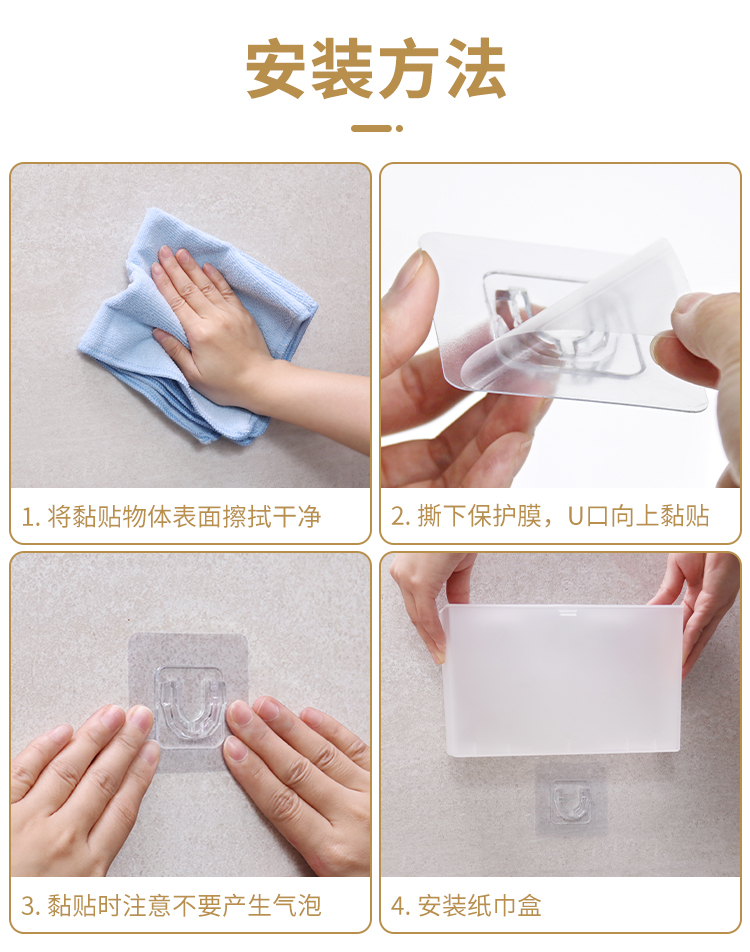 安装方法

1. 将黏贴物体表面擦拭干净

2. 撕下保护膜，U口向上黏贴

3. 黏贴时注意不要产生气泡

4. 安装纸巾盒