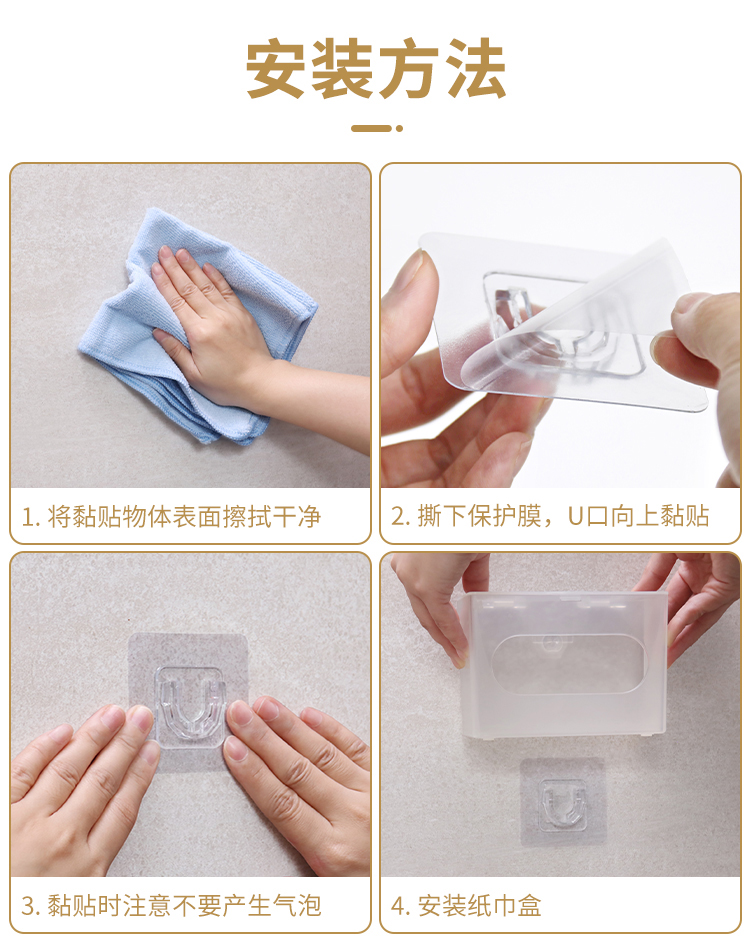 安装方法

1. 将黏贴物体表面擦拭干净

2. 撕下保护膜，U口向上黏贴

3. 黏贴时注意不要产生气泡

4. 安装纸巾盒