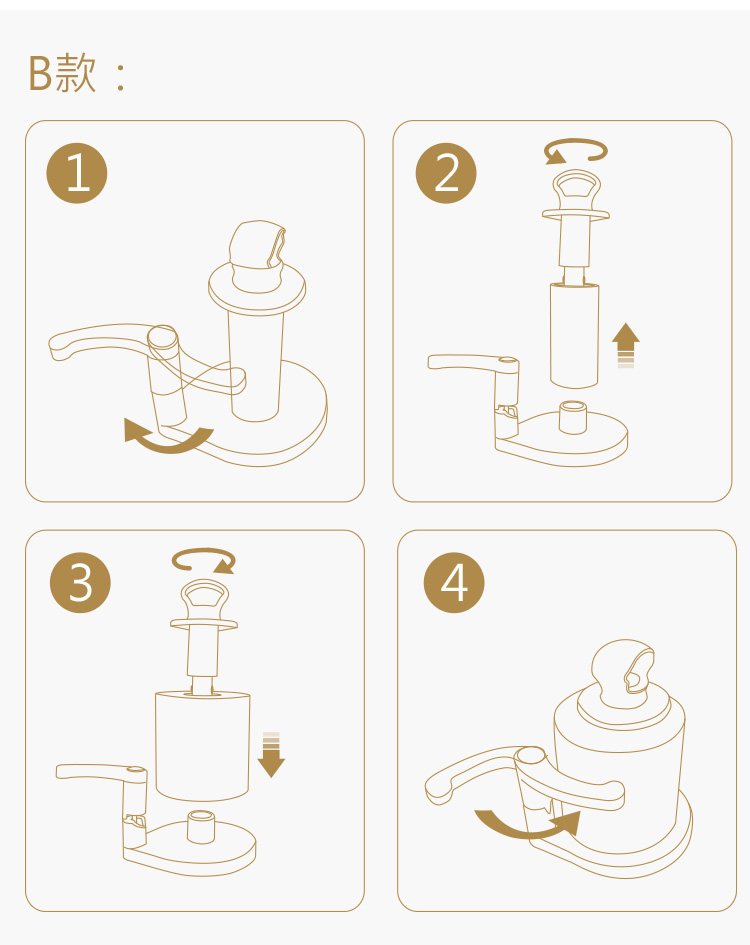 B款：

1

2

3

4