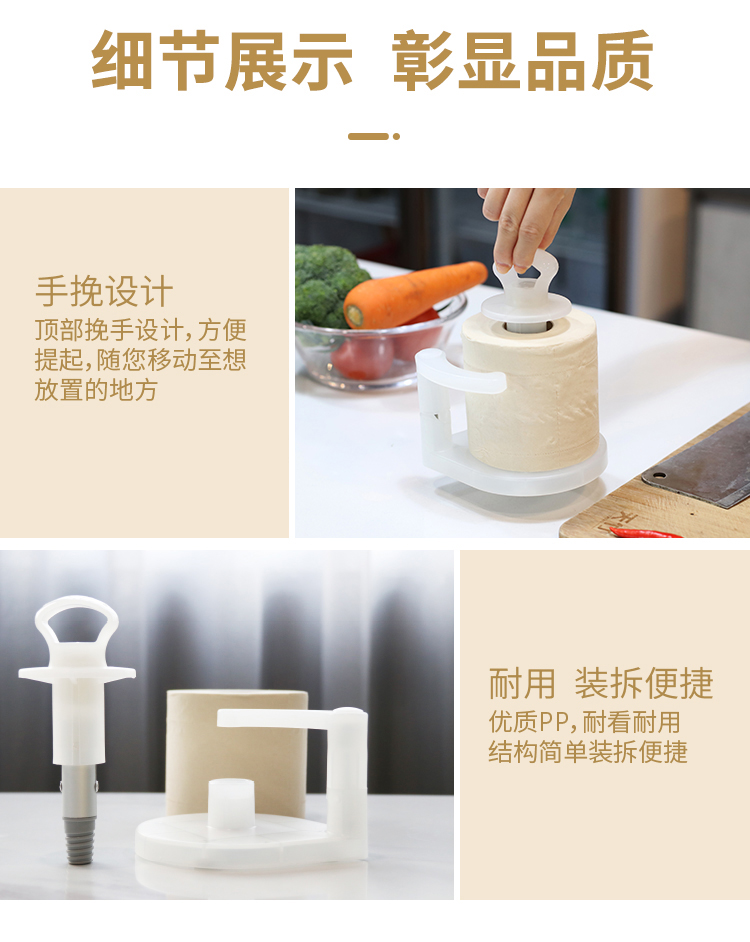 细节展示 彰显品质

手挽设计
顶部挽手设计，方便提起，随您移动至想放置的地方

耐用 装拆便捷
优质PP，耐看耐用
结构简单装拆便捷