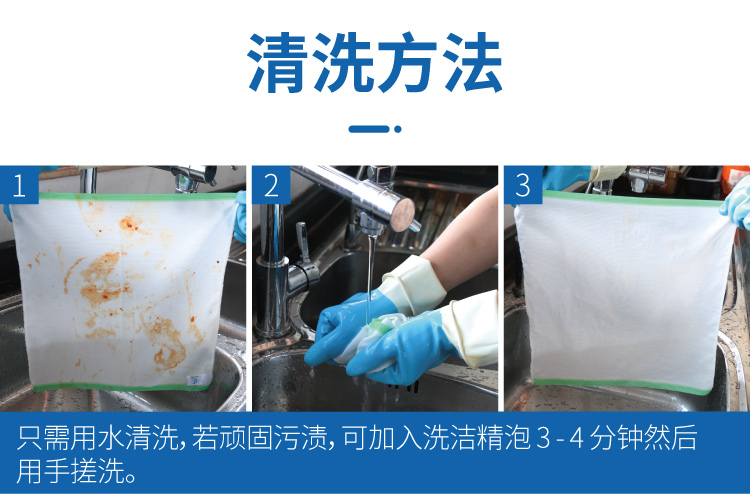 清洗方法

1

2

3

只需用水清洗，若顽固污渍，可加入洗洁精泡 3 - 4 分钟然后用手搓洗。