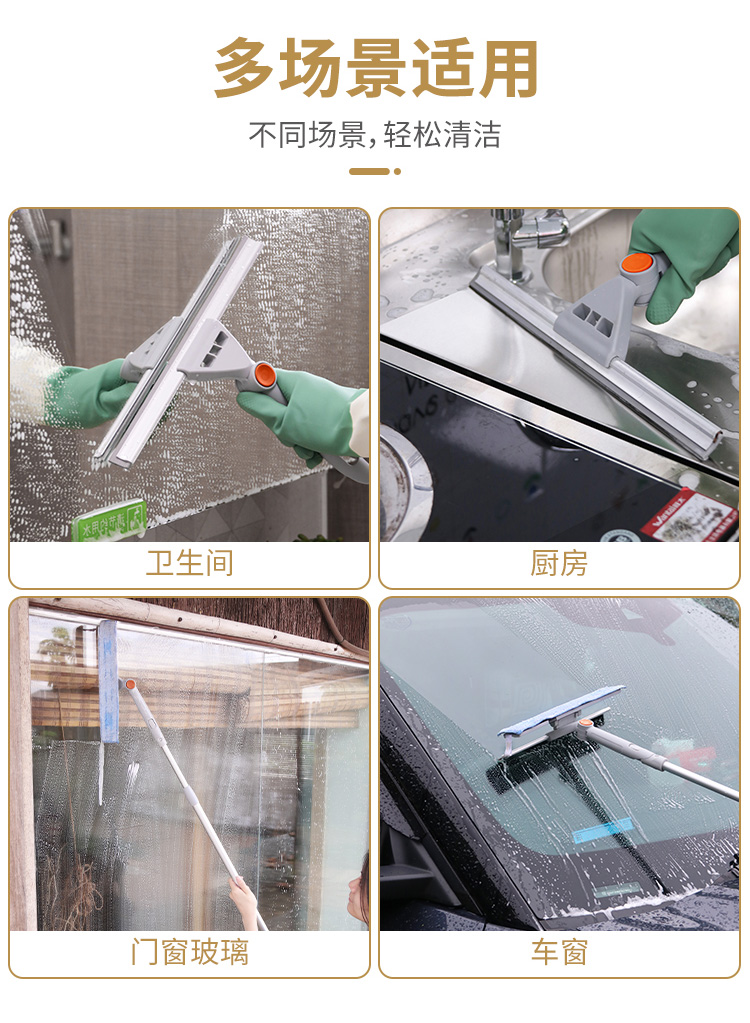 多场景适用

不同场景，轻松清洁

卫生间

厨房

门窗玻璃

车窗