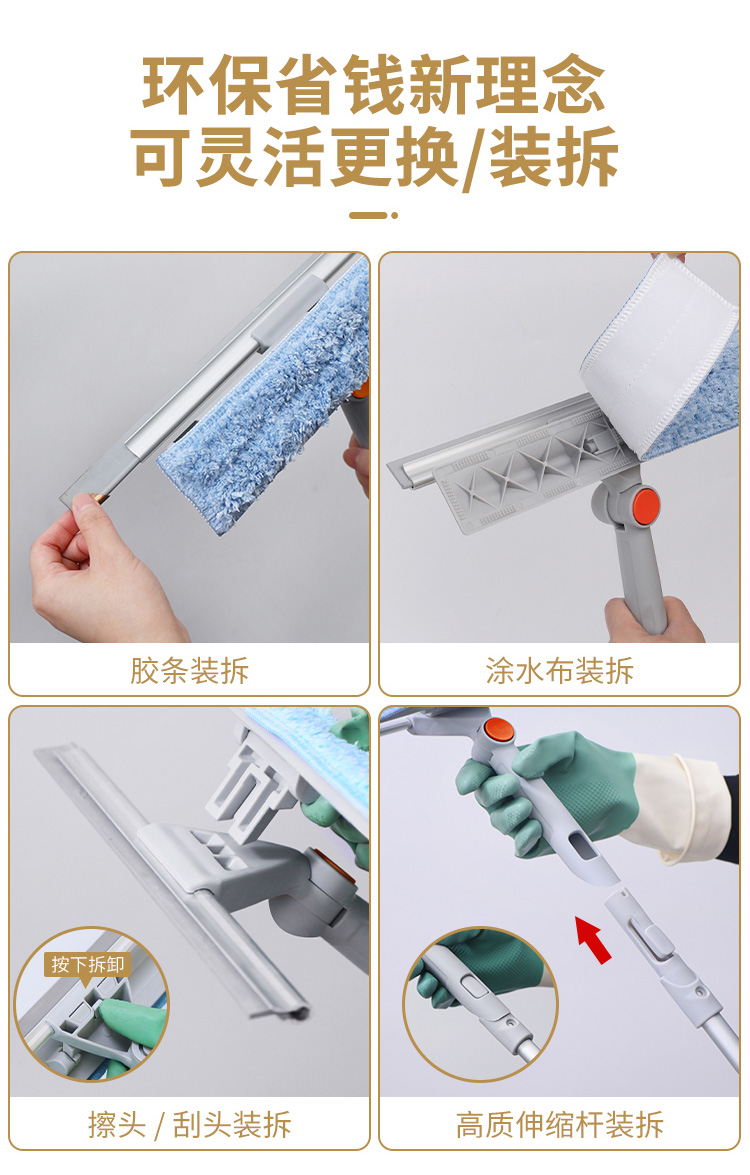 环保省钱新理念
可灵活更换/装拆

胶条装拆

涂水布装拆

按下拆卸

擦头 / 刮头装拆

高质伸缩杆装拆