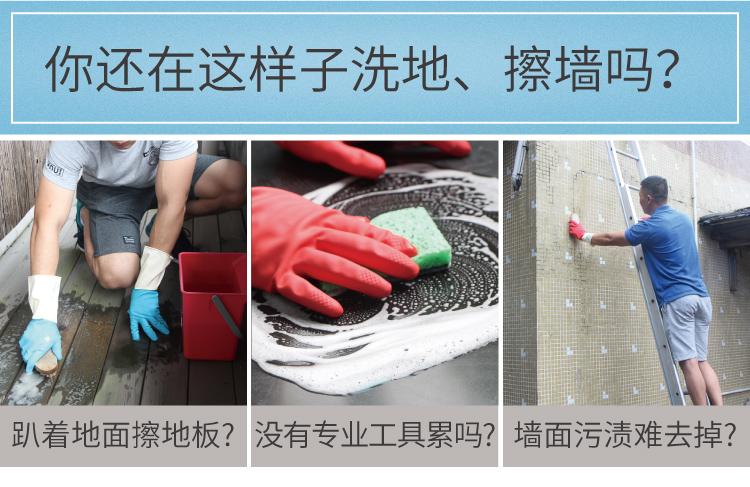 你还在这样子洗地、擦墙吗?

趴着地面擦地板?

没有专业工具累吗?

墙面污渍难去掉?