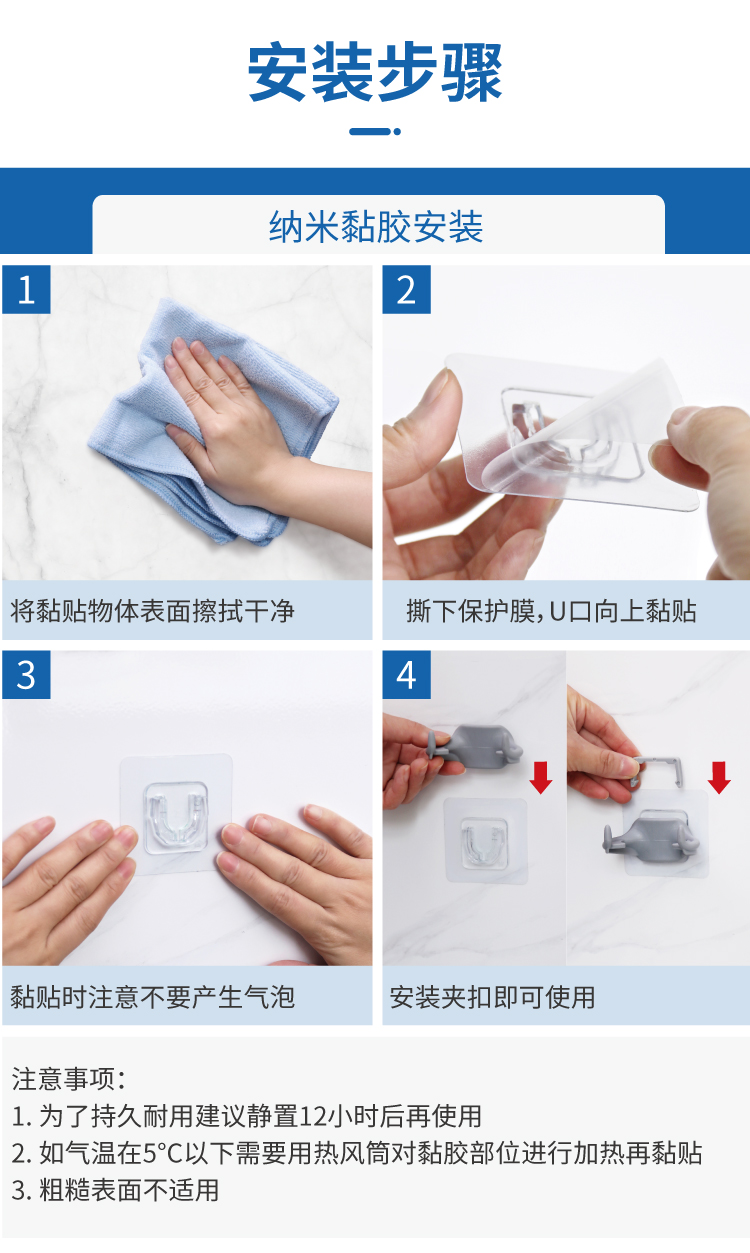 安装步骤

纳米黏胶安装

1

将黏贴物体表面擦拭干净

2

撕下保护膜，U口向上黏贴

3

黏贴时注意不要产生气泡

4

安装夹扣即可使用

注意事项：
1. 为了持久耐用建议静置12小时后再使用
2. 如气温在5°C以下需要用热风筒对黏胶部位进行加热再黏贴
3. 粗糙表面不适用