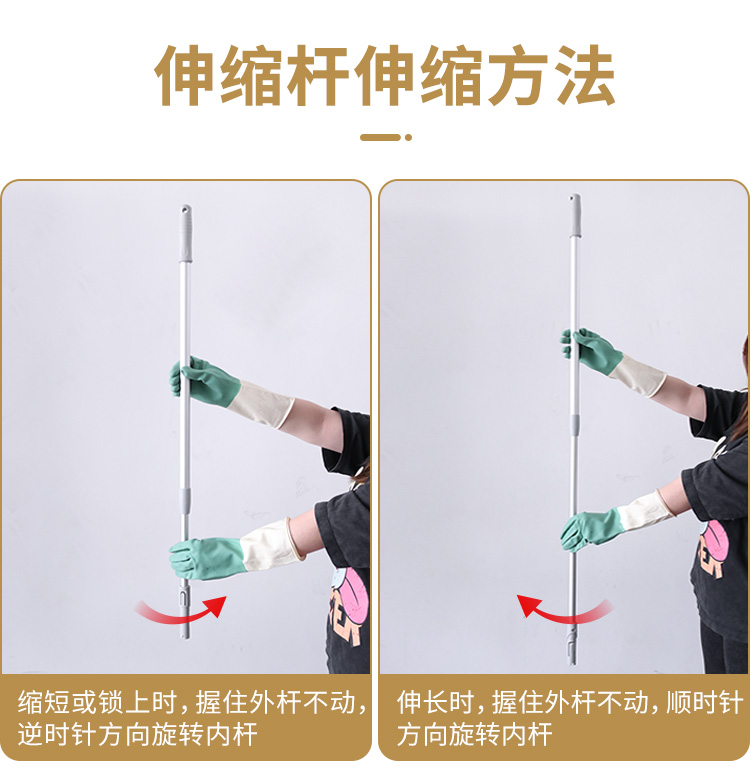 伸缩杆伸缩方法

缩短或锁上时，握住外杆不动，逆时针方向旋转内杆

伸长时，握住外杆不动，顺时针方向旋转内杆