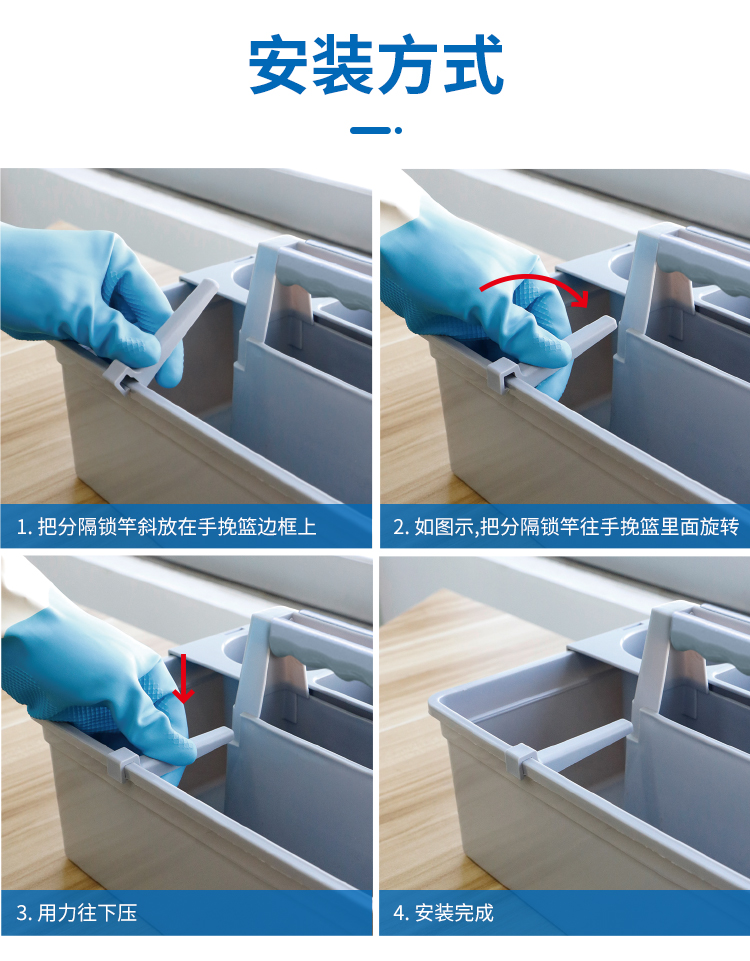 安装方式

1. 把分隔锁竿斜放在手挽篮边框上

2. 如图示,把分隔锁竿往手挽篮里面旋转

3. 用力往下压

4. 安装完成