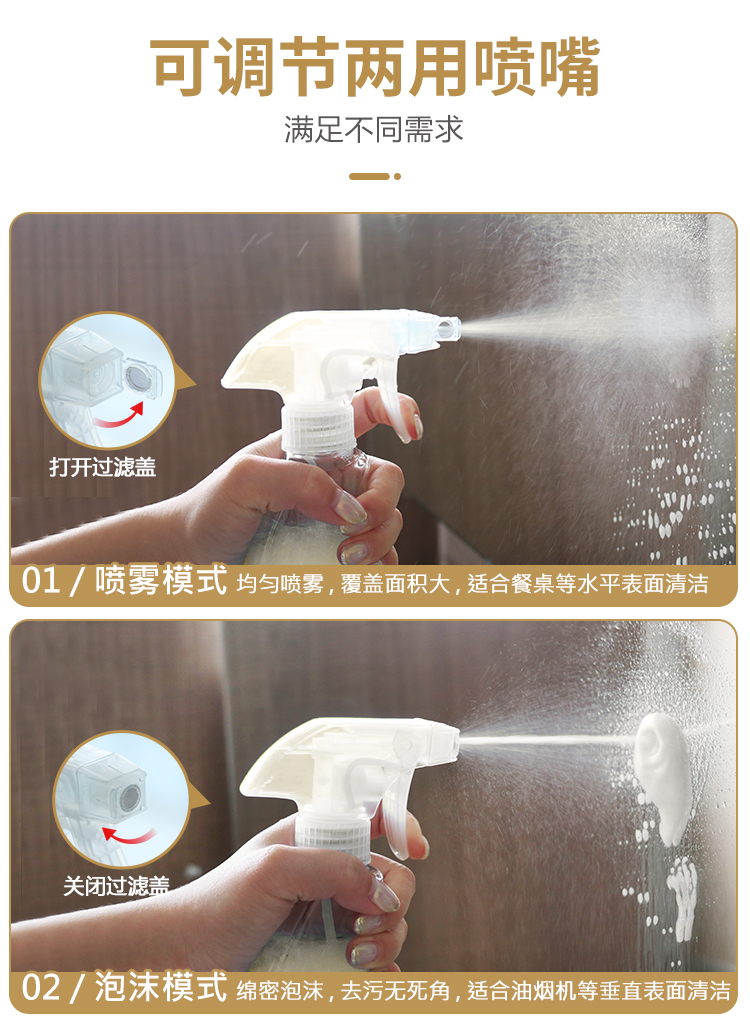 可调节两用喷嘴

满足不同需求

打开过滤盖

01 / 喷雾模式 均匀喷雾，覆盖面积大，适合餐桌等水平表面清洁

关闭过滤盖

02 / 泡沫模式 绵密泡沫，去污无死角，适合油烟机等垂直表面清洁