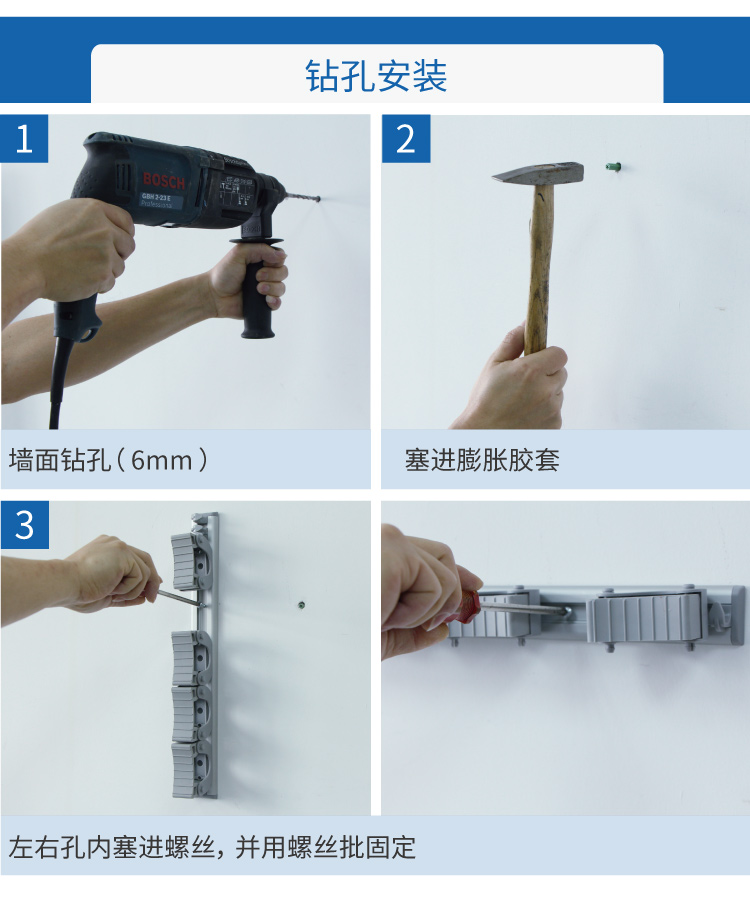 钻孔安装

1

BOSCH
GBH 2-23 E
Professional

墙面钻孔（6mm）

2

塞进膨胀胶套

3

左右孔内塞进螺丝，并用螺丝批固定