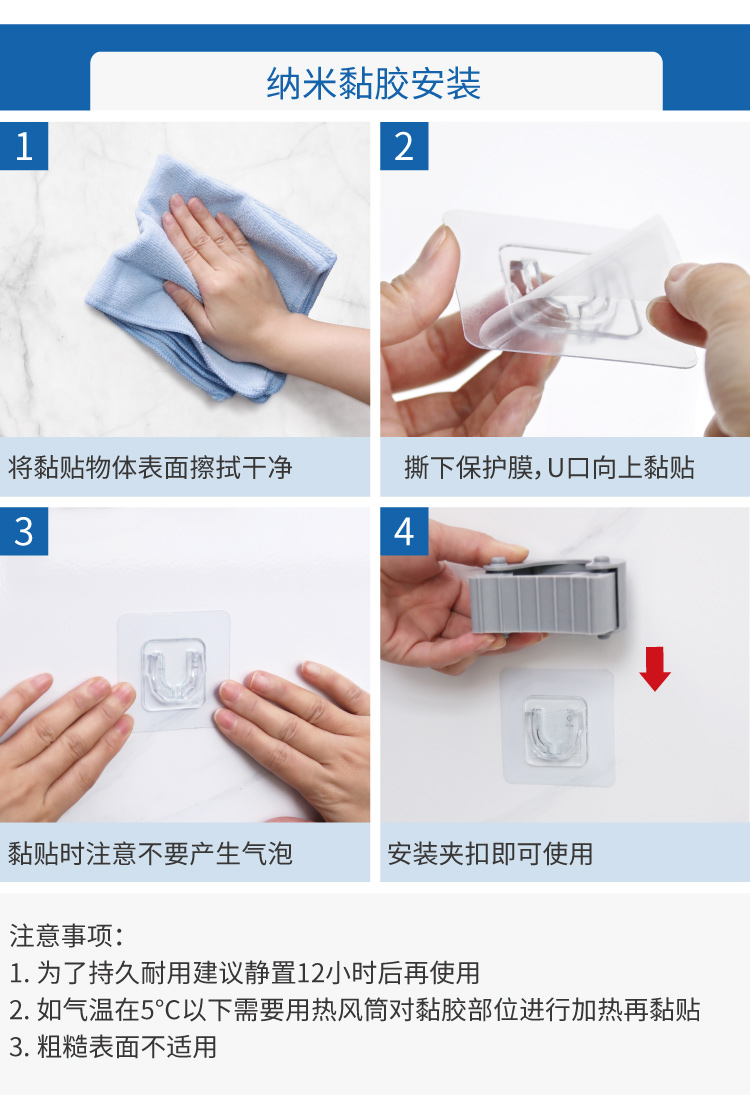 纳米黏胶安装

1

将黏贴物体表面擦拭干净

2

撕下保护膜，U口向上黏贴

3

黏贴时注意不要产生气泡

4

安装夹扣即可使用

注意事项：
1. 为了持久耐用建议静置12小时后再使用
2. 如气温在5°C以下需要用热风筒对黏胶部位进行加热再黏贴
3. 粗糙表面不适用