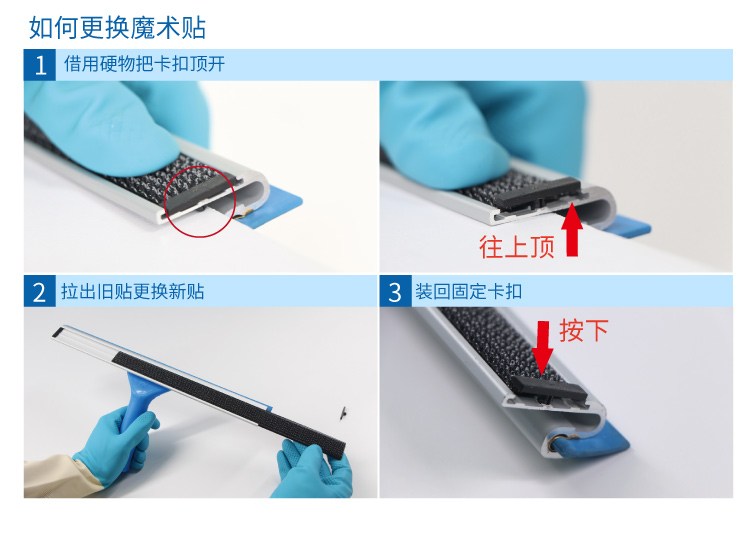 如何更换魔术贴

1 借用硬物把卡扣顶开

往上顶

2 拉出旧贴更换新贴

3 装回固定卡扣

按下