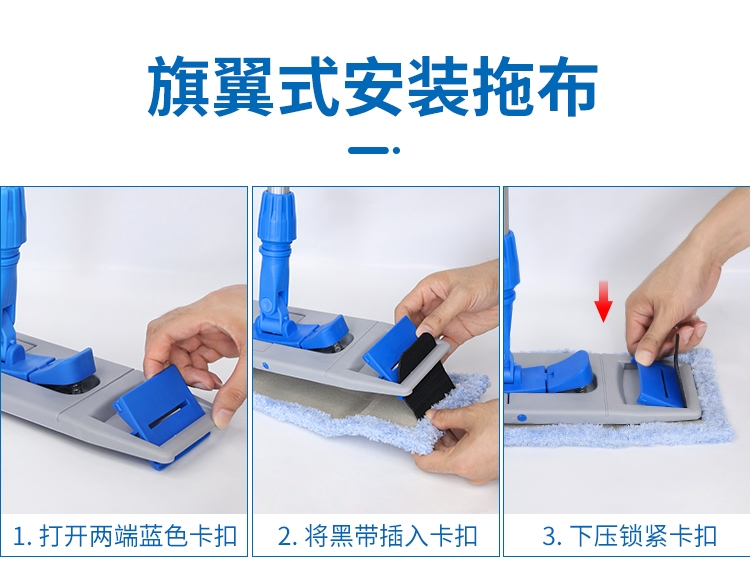 旗翼式安装拖布

1. 打开两端蓝色卡扣

2. 将黑带插入卡扣

3. 下压锁紧卡扣